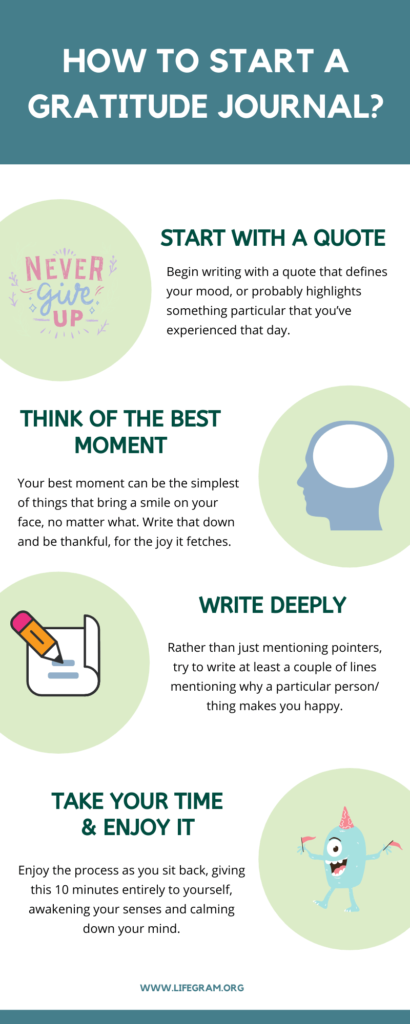 HOW TO START A GRATITUDE JOURNAL?

NEVER give UP

START WITH A QUOTE

Begin writing with a quote that defines your mood, or probably highlights something particular that you've experienced that day.

THINK OF THE BEST MOMENT

Your best moment can be the simplest of things that bring a smile on your face, no matter what. Write that down and be thankful, for the joy it fetches.

WRITE DEEPLY

Rather than just mentioning pointers, try to write at least a couple of lines mentioning why a particular person/ thing makes you happy.

TAKE YOUR TIME & ENJOY IT

Enjoy the process as you sit back, giving this 10 minutes entirely to yourself, awakening your senses and calming down your mind.

WWW.LIFEGRAM.ORG